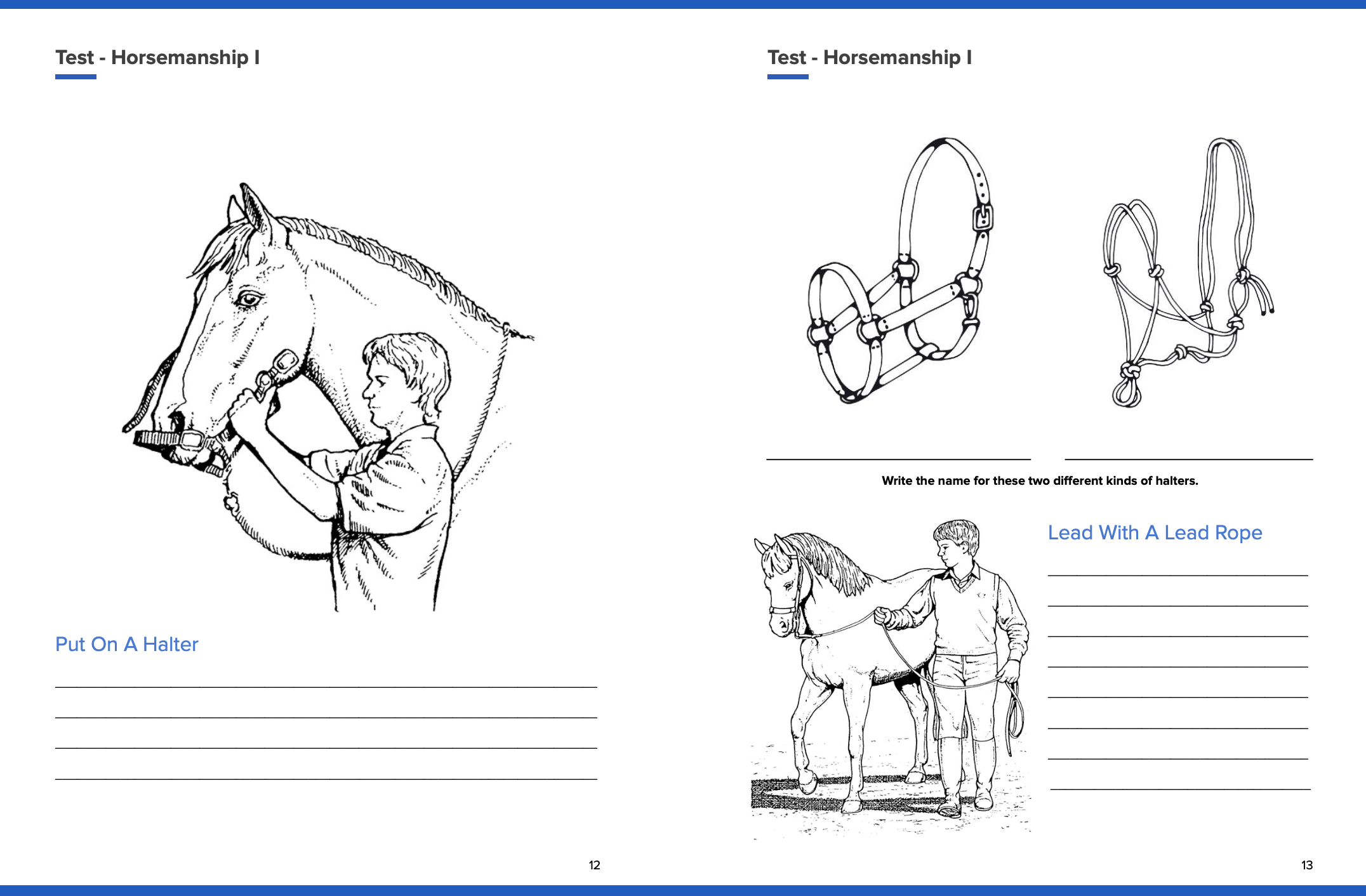 Test - Horsemanship I

Put On A Halter

12

Test - Horsemanship I

Write the name for these two different kinds of halters.

Lead With A Lead Rope

13